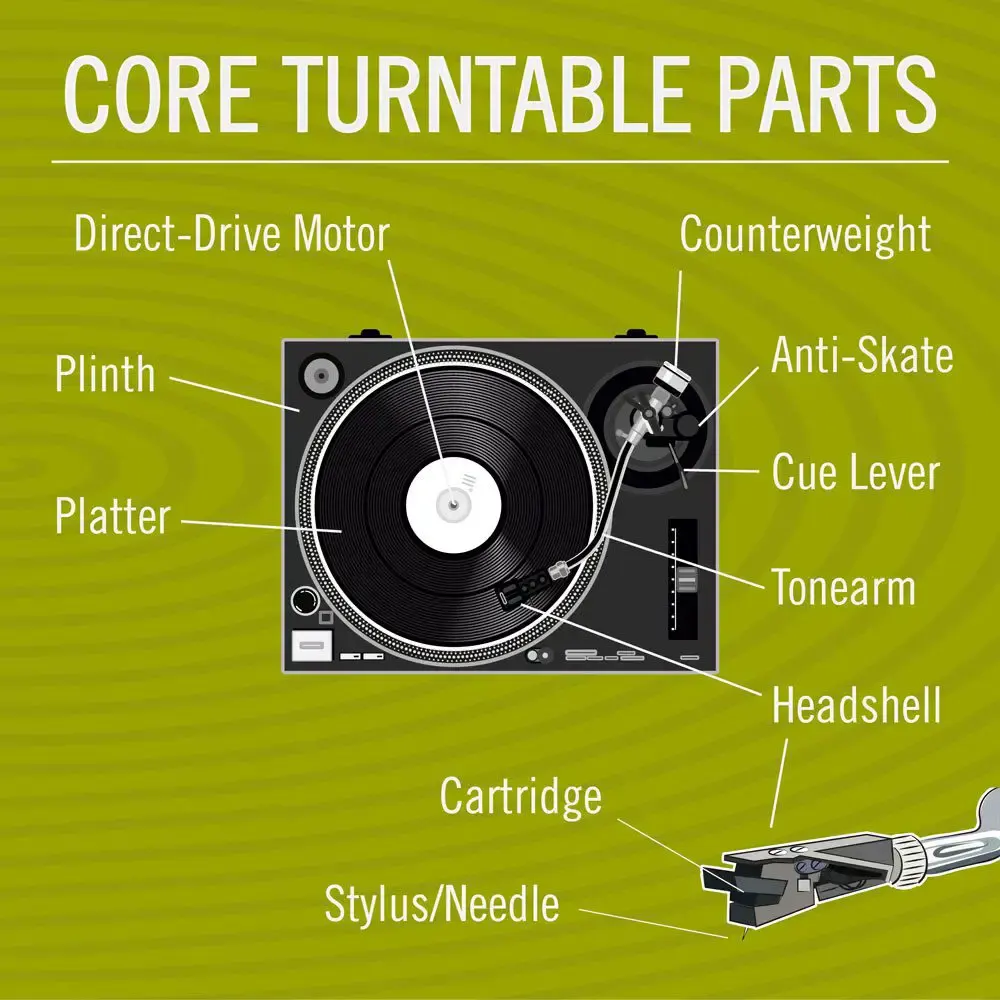 CORE TURNTABLE PARTS

Direct-Drive Motor

Counterweight

Plinth

Anti-Skate

Cue Lever

Platter

Tonearm

Headshell

Cartridge

Stylus/Needle